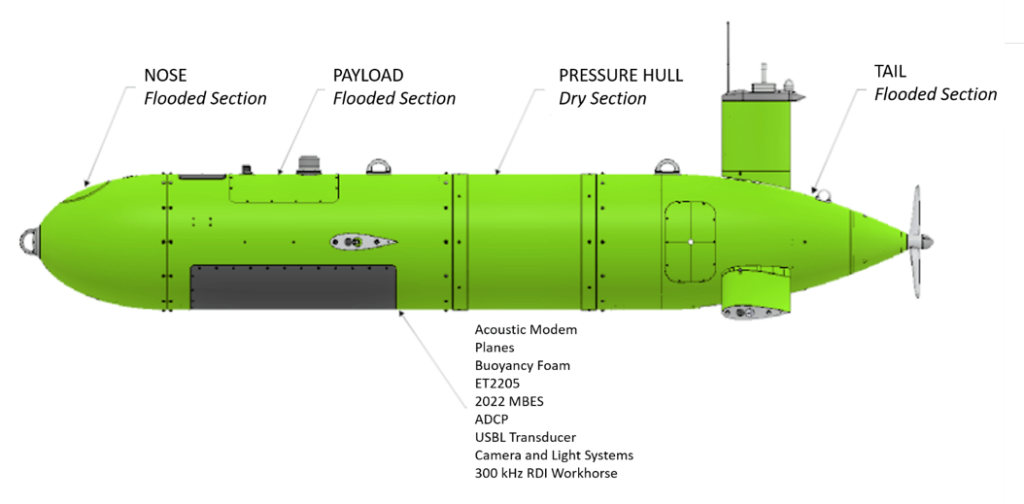 NOSE
Flooded Section

PAYLOAD
Flooded Section

PRESSURE HULL
Dry Section

TAIL
Flooded Section

Acoustic Modem
Planes
Buoyancy Foam
ET2205
2022 MBES
ADCP
USBL Transducer
Camera and Light Systems
300 kHz RDI Workhorse